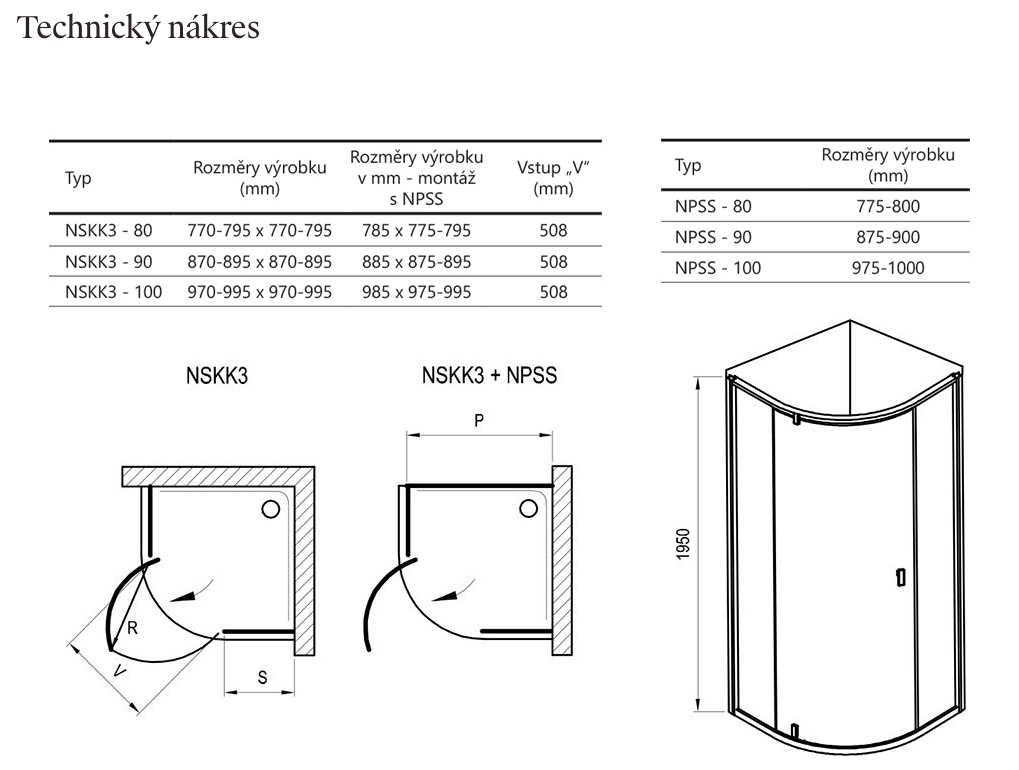 Technický nákres

| Typ | Rozměry výrobku (mm) | Rozměry výrobku v mm - montáž s NPSS | Vstup „V" (mm) |
|---|---|---|---|
| NSKK3 - 80 | 770-795 x 770-795 | 785 x 775-795 | 508 |
| NSKK3 - 90 | 870-895 x 870-895 | 885 x 875-895 | 508 |
| NSKK3 - 100 | 970-995 x 970-995 | 985 x 975-995 | 508 |

| Typ | Rozměry výrobku (mm) |
|---|---|
| NPSS - 80 | 775-800 |
| NPSS - 90 | 875-900 |
| NPSS - 100 | 975-1000 |

NSKK3

R
V
S

NSKK3 + NPSS

P

1950